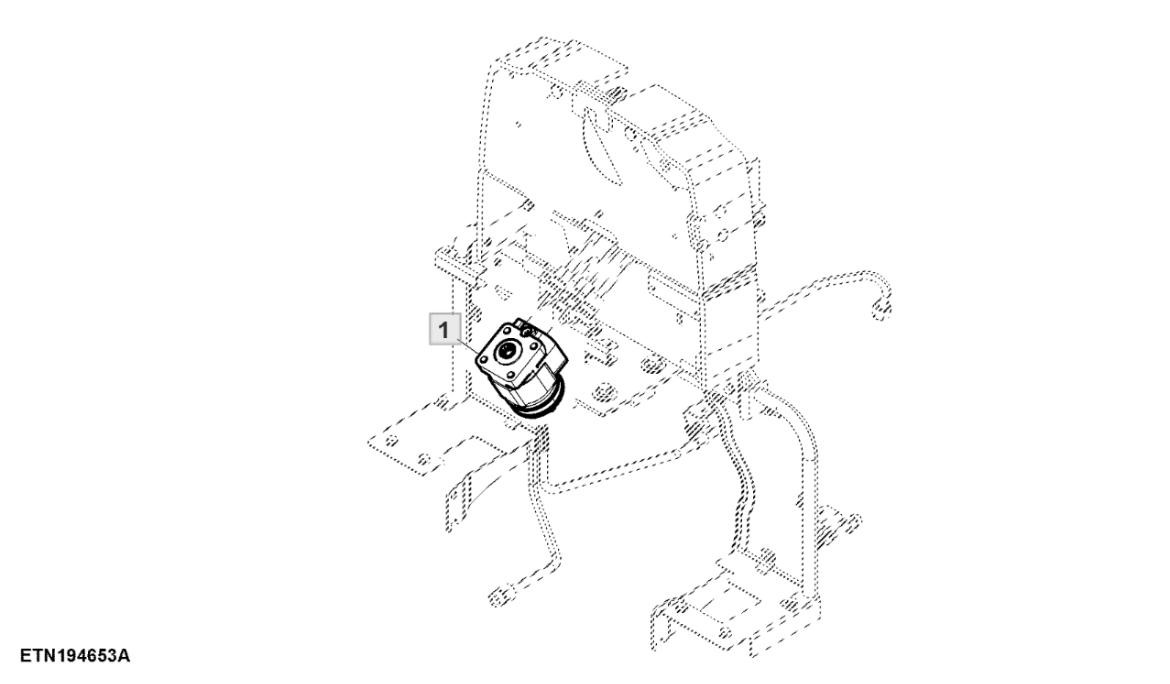 1

ETN194653A